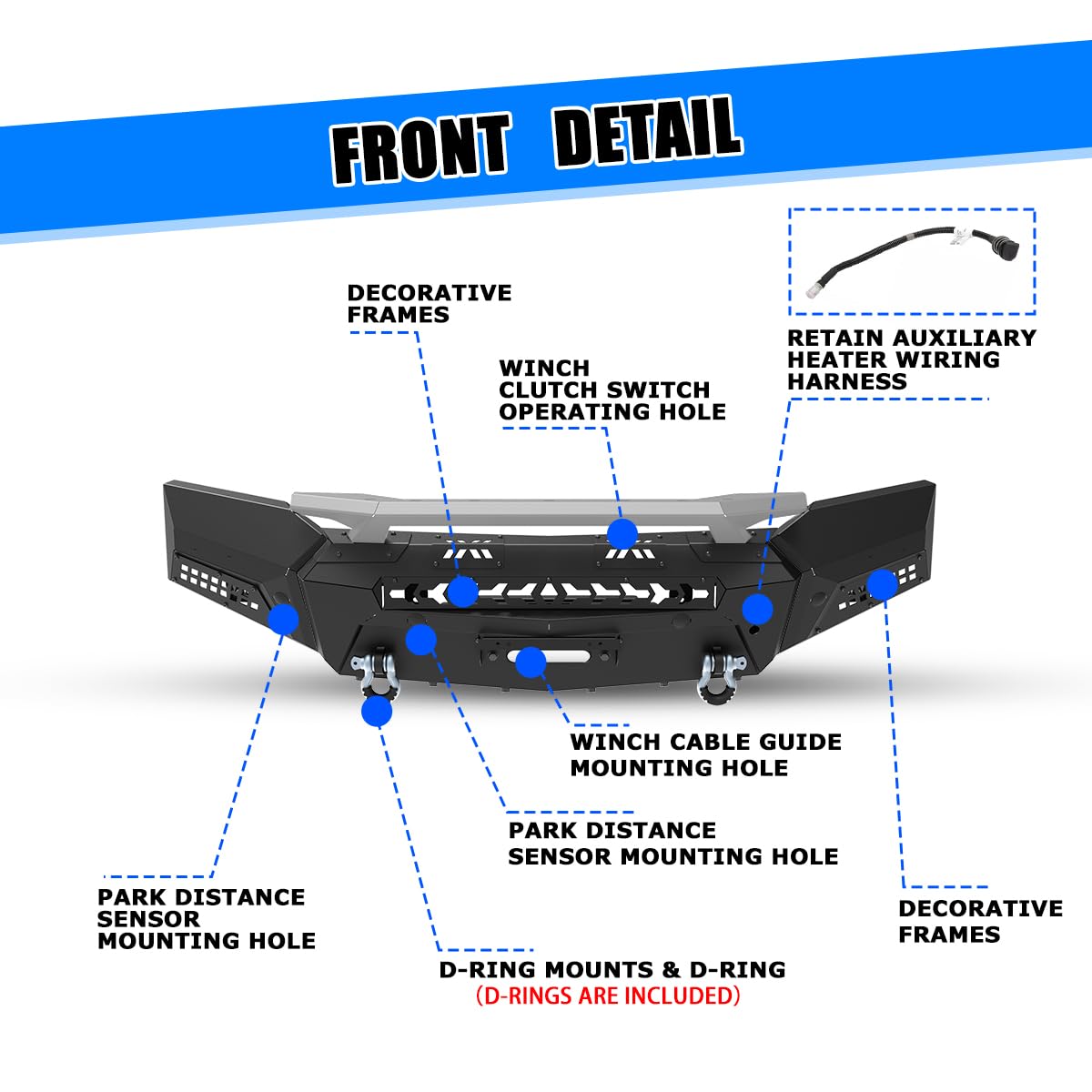 FRONT DETAIL

DECORATIVE FRAMES

WINCH CLUTCH SWITCH OPERATING HOLE

RETAIN AUXILIARY HEATER WIRING HARNESS

WINCH CABLE GUIDE MOUNTING HOLE

PARK DISTANCE SENSOR MOUNTING HOLE

PARK DISTANCE SENSOR MOUNTING HOLE

DECORATIVE FRAMES

D-RING MOUNTS & D-RING
(D-RINGS ARE INCLUDED)