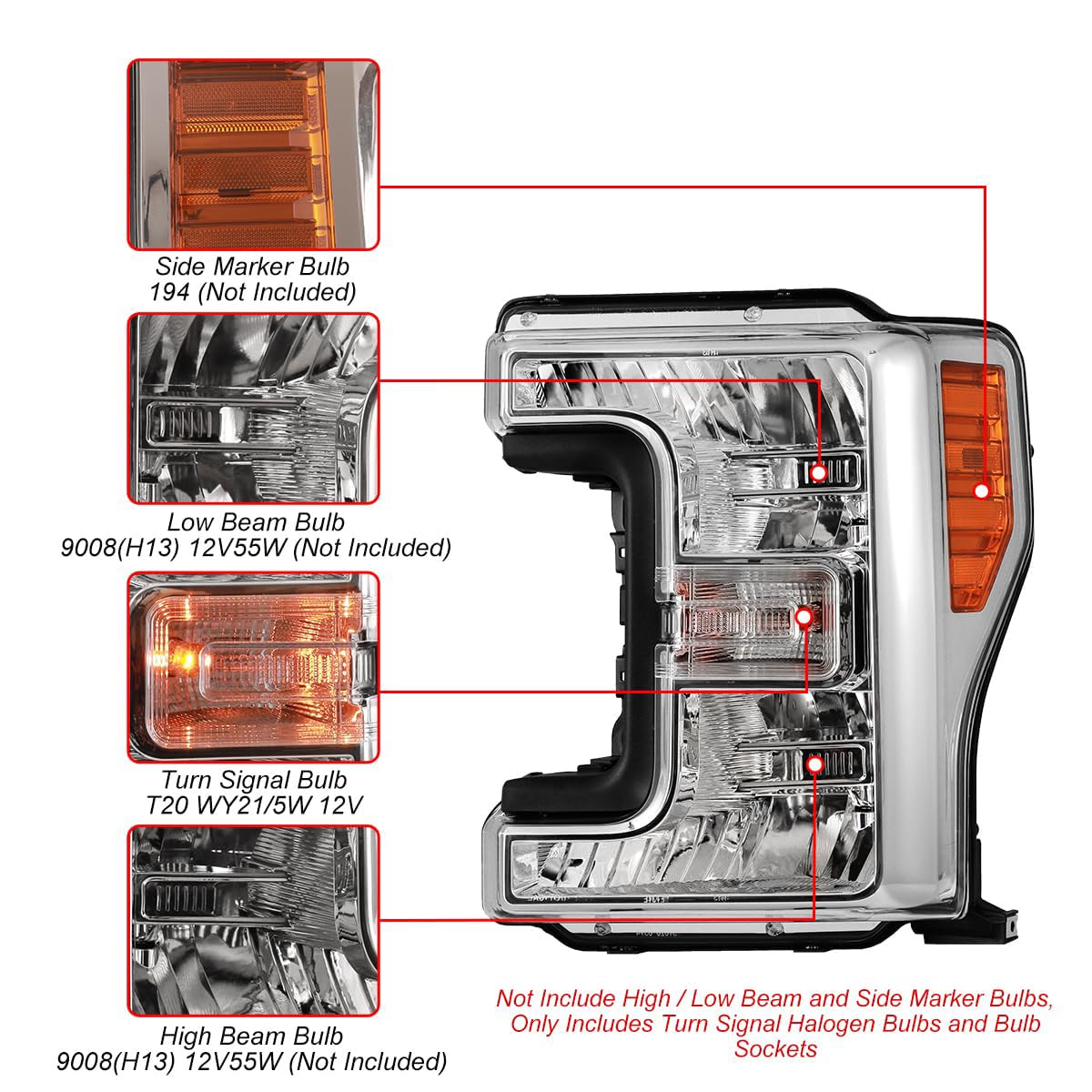 Side Marker Bulb
194 (Not Included)

Low Beam Bulb
9008(H13) 12V55W (Not Included)

Turn Signal Bulb
T20 WY21/5W 12V

High Beam Bulb
9008(H13) 12V55W (Not Included)

Not Include High / Low Beam and Side Marker Bulbs, Only Includes Turn Signal Halogen Bulbs and Bulb Sockets