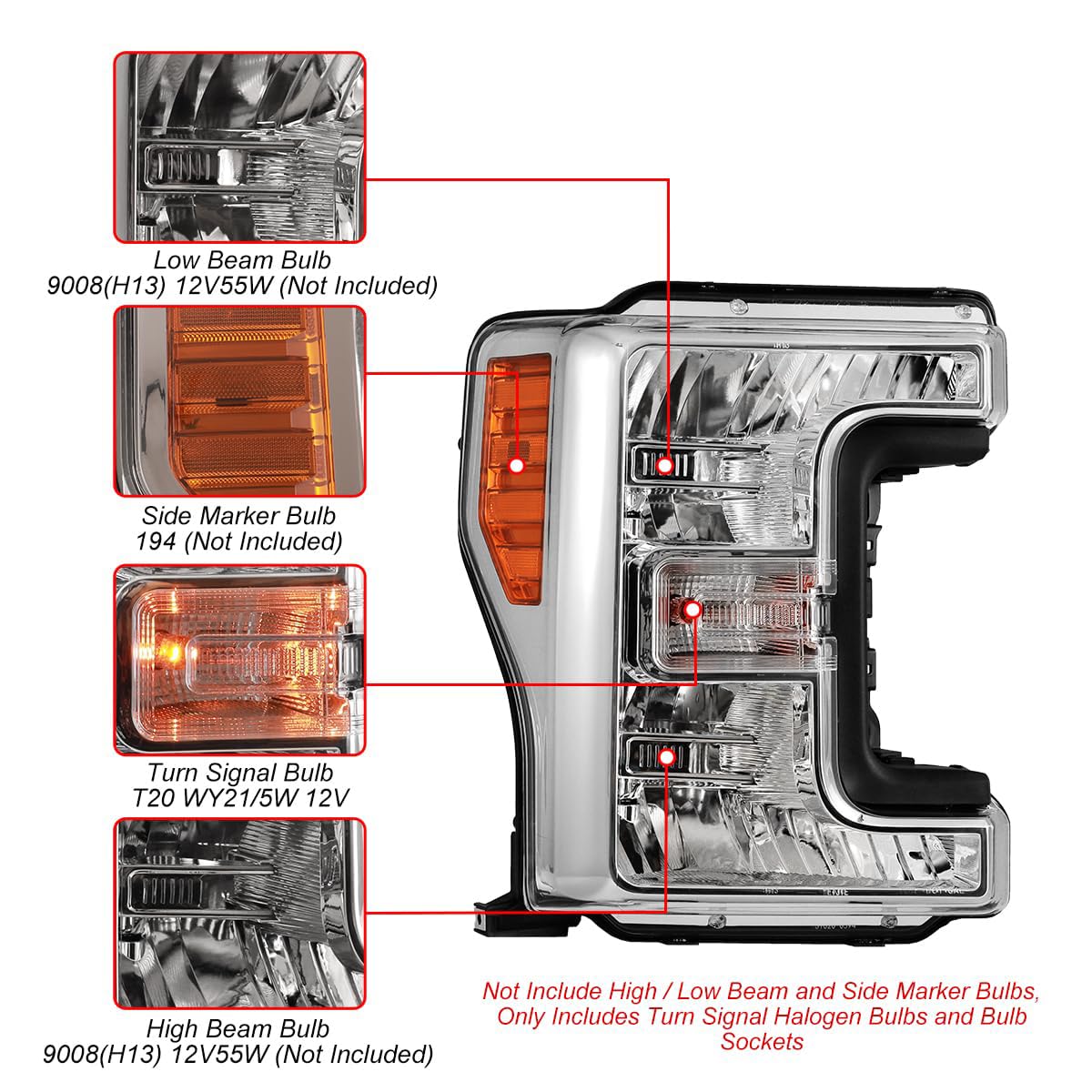 Low Beam Bulb
9008(H13) 12V55W (Not Included)

Side Marker Bulb
194 (Not Included)

Turn Signal Bulb
T20 WY21/5W 12V

High Beam Bulb
9008(H13) 12V55W (Not Included)

Not Include High / Low Beam and Side Marker Bulbs, Only Includes Turn Signal Halogen Bulbs and Bulb Sockets