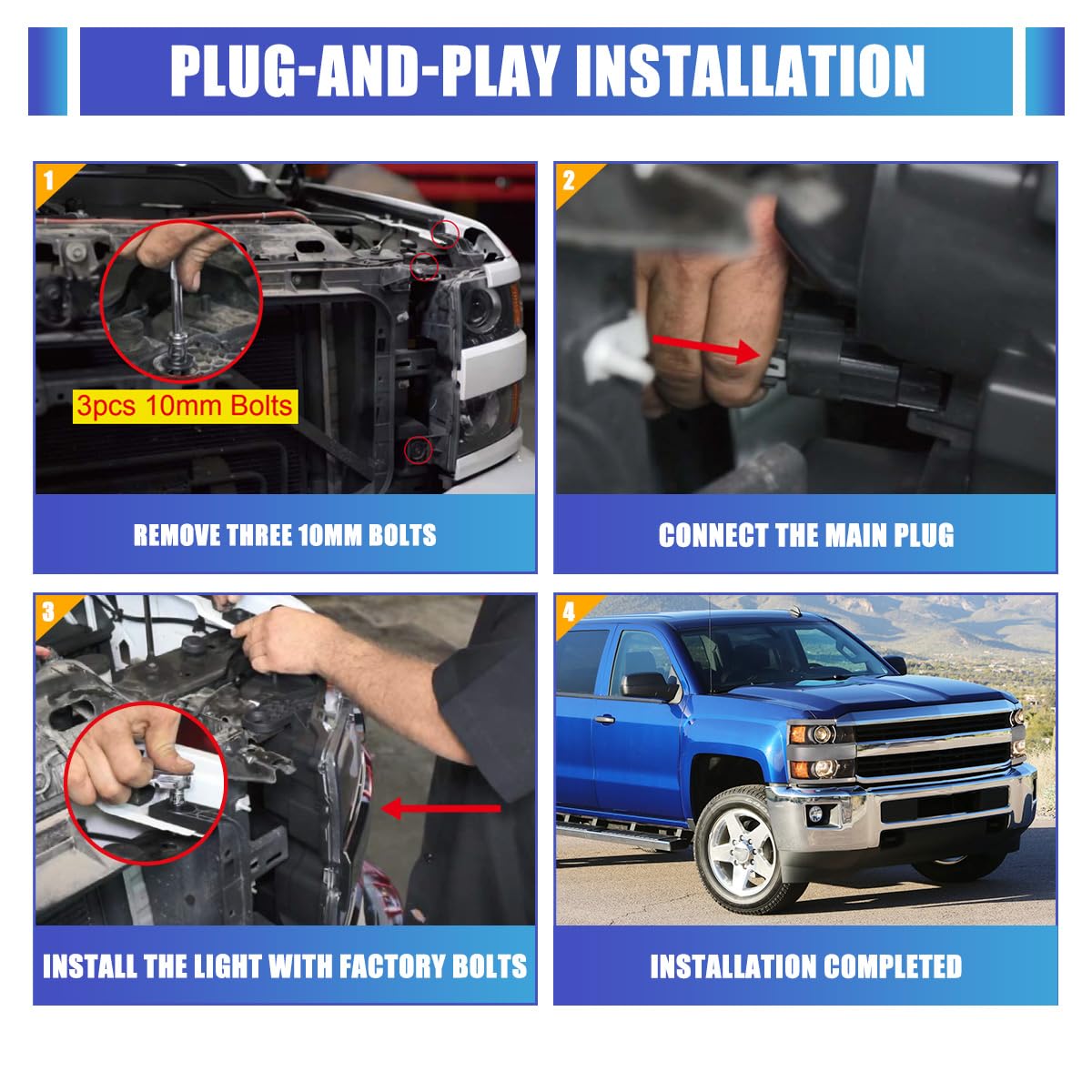 PLUG-AND-PLAY INSTALLATION

1

3pcs 10mm Bolts

REMOVE THREE 10MM BOLTS

2

CONNECT THE MAIN PLUG

3

INSTALL THE LIGHT WITH FACTORY BOLTS

4

INSTALLATION COMPLETED