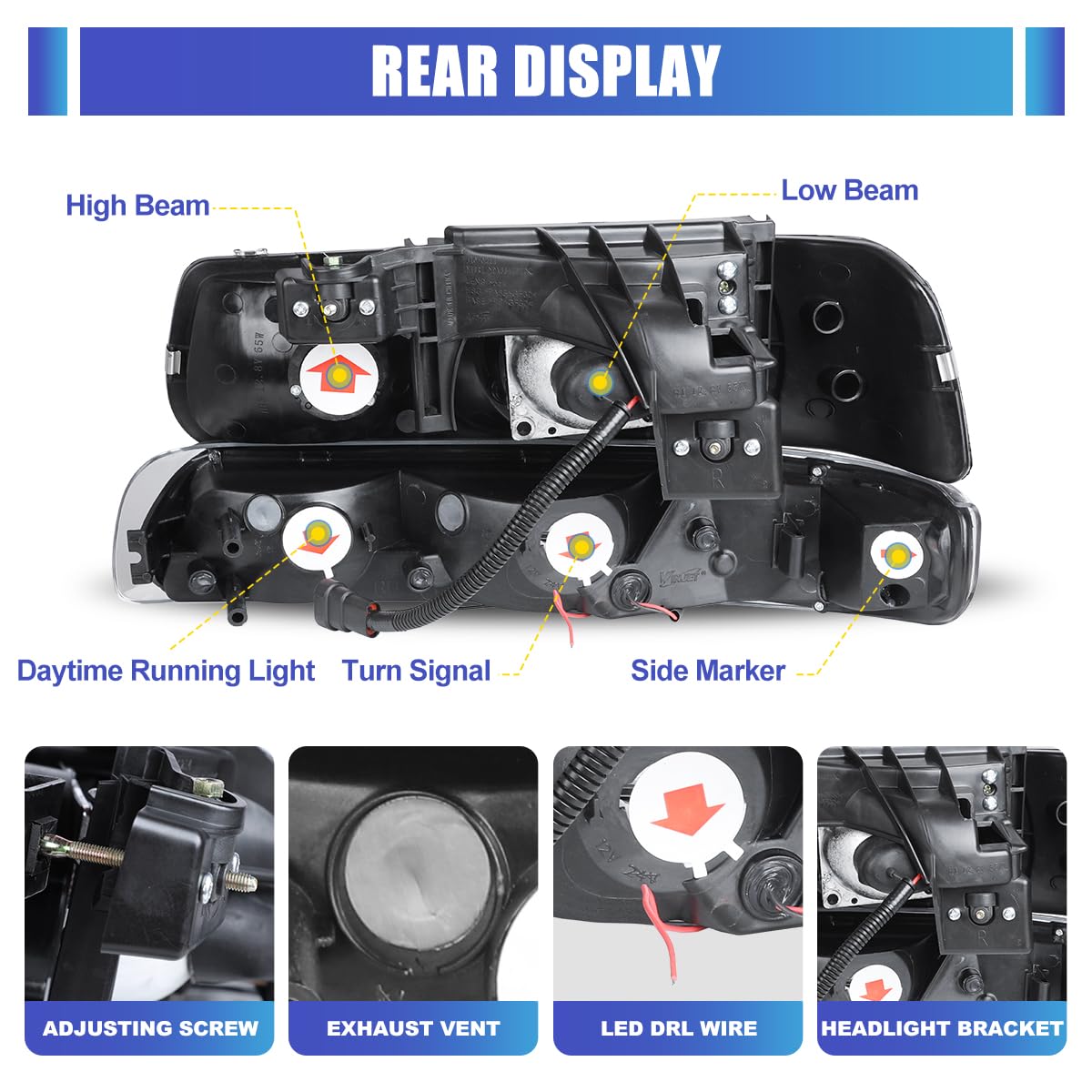 REAR DISPLAY

High Beam

Low Beam

Daytime Running Light

Turn Signal

Side Marker

ADJUSTING SCREW

EXHAUST VENT

LED DRL WIRE

HEADLIGHT BRACKET