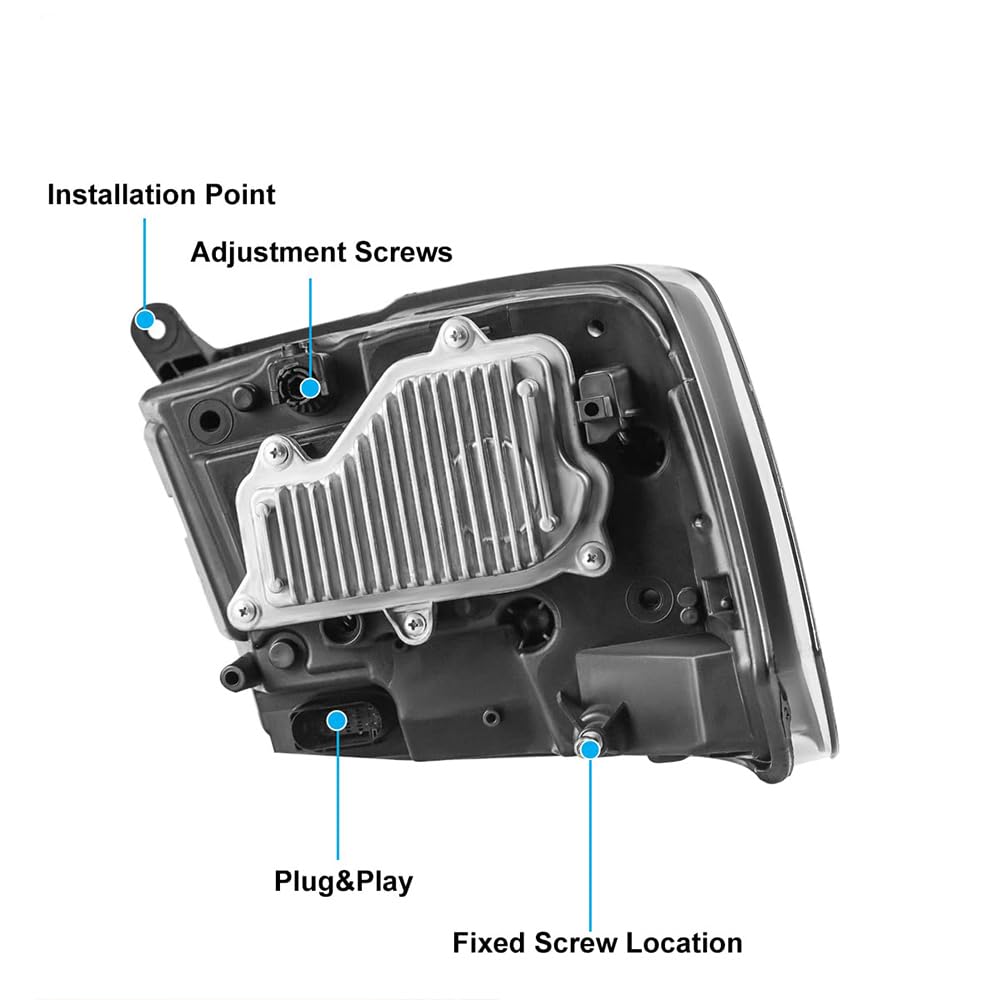 Installation Point
Adjustment Screws
Plug&Play
Fixed Screw Location